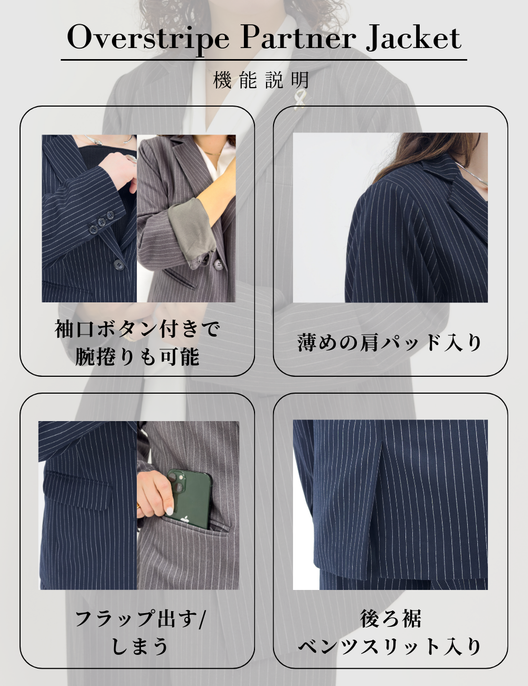 Overstripe Partner Jacket

機能説明

袖口ボタン付きで
腕捲りも可能

薄めの肩パッド入り

フラップ出す/
しまう

後ろ裾
ベンツスリット入り